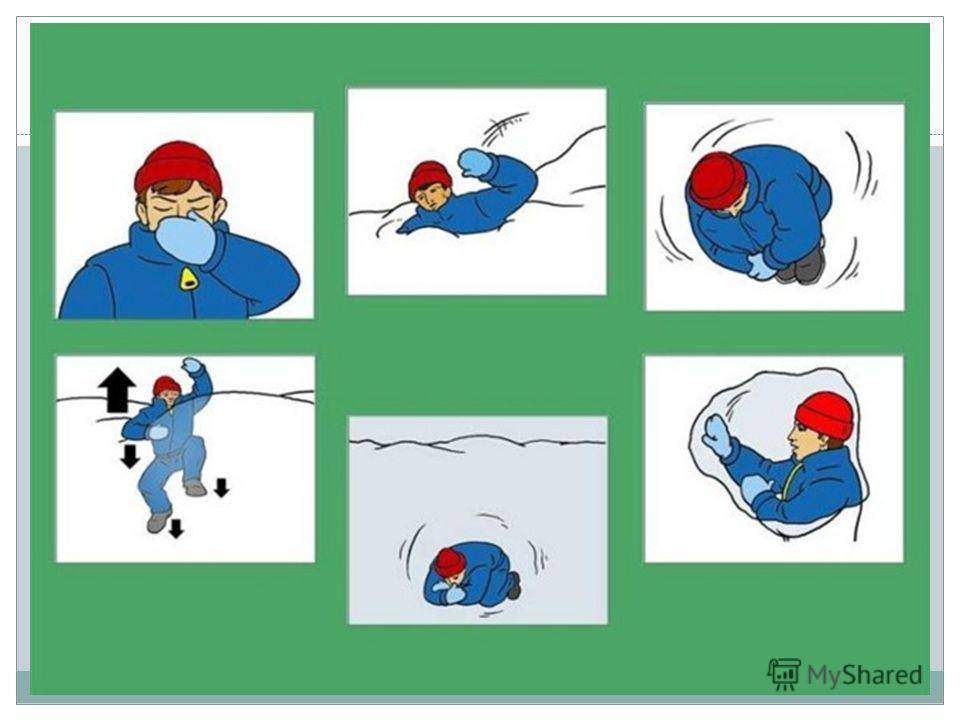 MyShared