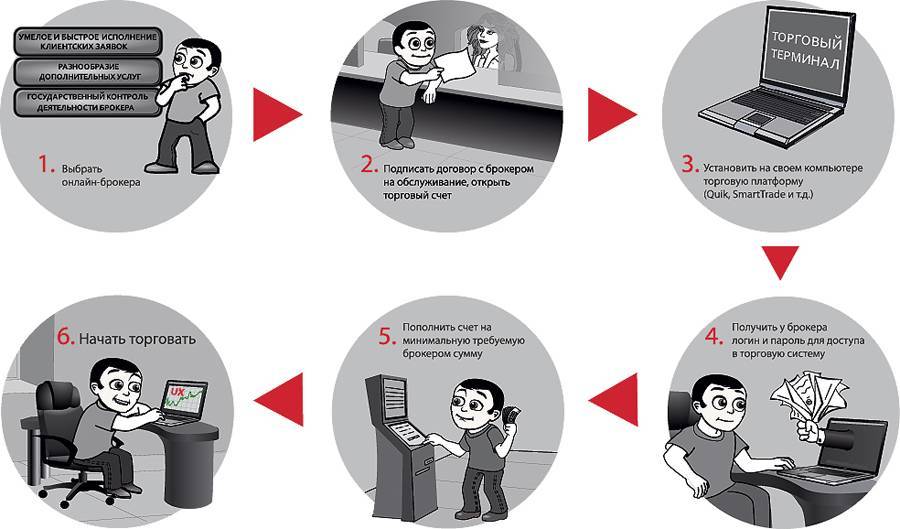 УМЕЛОЕ И БЫСТРОЕ ИСПОЛНЕНИЕ КЛИЕНТСКИХ ЗАЯВОК

РАЗНООБРАЗИЕ ДОПОЛНИТЕЛЬНЫХ УСЛУГ

ГОСУДАРСТВЕННЫЙ КОНТРОЛЬ ДЕЯТЕЛЬНОСТИ БРОКЕРА

1. Выбрать онлайн-брокера

2. Подписать договор с брокером на обслуживание, открыть торговый счет

ТОРГОВЫЙ ТЕРМИНАЛ

3. Установить на своем компьютере торговую платформу (Quik, SmartTrade и т.д.)

4. Получить у брокера логин и пароль для доступа в торговую систему

5. Пополнить счет на минимальную требуемую брокером сумму

6. Начать торговать

UX